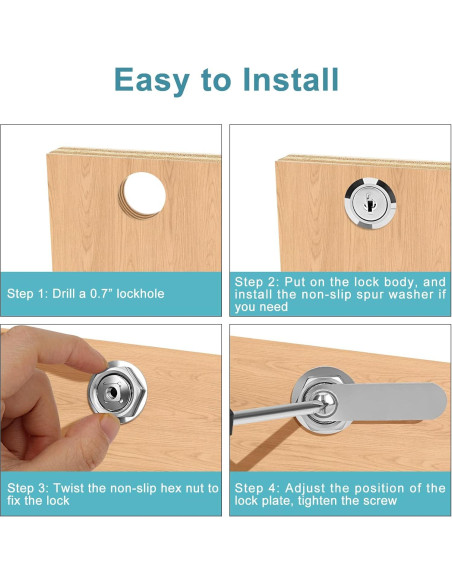 Easy to Install

Step 1: Drill a 0.7" lockhole

Step 2: Put on the lock body, and install the non-slip spur washer if you need

Step 3: Twist the non-slip hex nut to fix the lock

Step 4: Adjust the position of the lock plate, tighten the screw