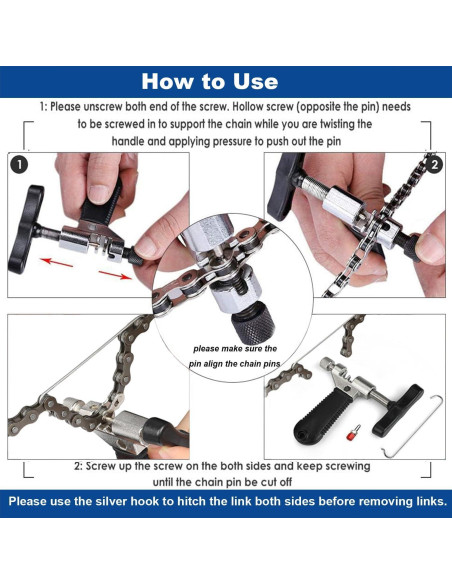 How to Use

1: Please unscrew both end of the screw. Hollow screw (opposite the pin) needs to be screwed in to support the chain while you are twisting the handle and applying pressure to push out the pin

1

2

please make sure the pin align the chain pins

2: Screw up the screw on the both sides and keep screwing until the chain pin be cut off

Please use the silver hook to hitch the link both sides before removing links.