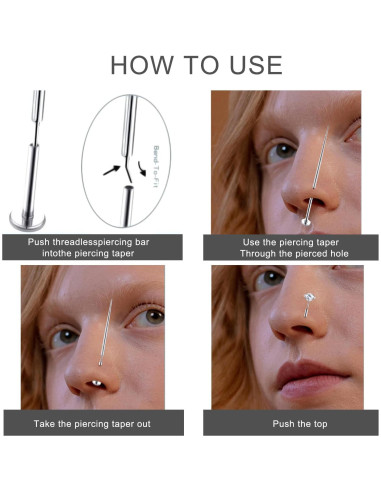 HOW TO USE

Bend-To-Fit

Push threadlesspiercing bar intothe piercing taper

Use the piercing taper Through the pierced hole

Take the piercing taper out

Push the top