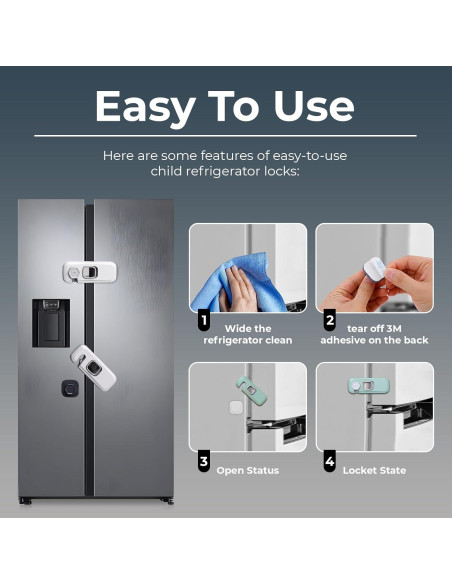 Easy To Use

Here are some features of easy-to-use child refrigerator locks:

1 Wide the refrigerator clean

2 tear off 3M adhesive on the back

3 Open Status

4 Locket State