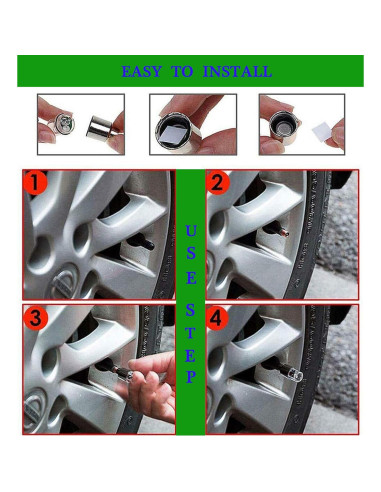 EASY TO INSTALL

1

2

USE STEP

3

4