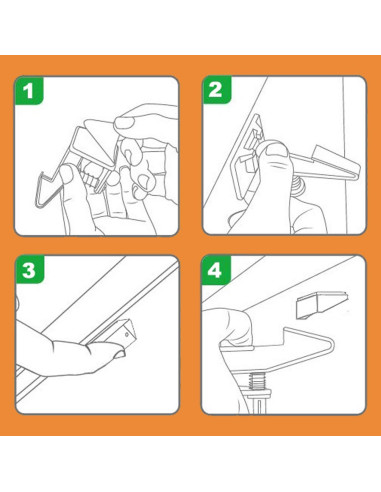 1

2

3

4