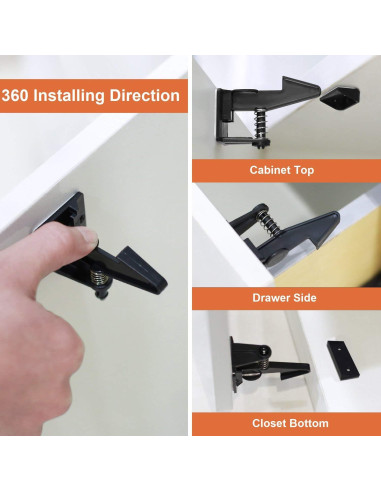 360 Installing Direction

Cabinet Top

Drawer Side

Closet Bottom