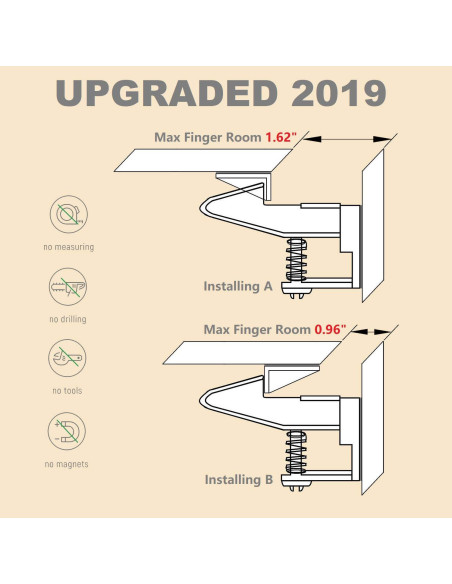 UPGRADED 2019

Max Finger Room 1.62"

no measuring

no drilling

Installing A

Max Finger Room 0.96"

no tools

no magnets

Installing B