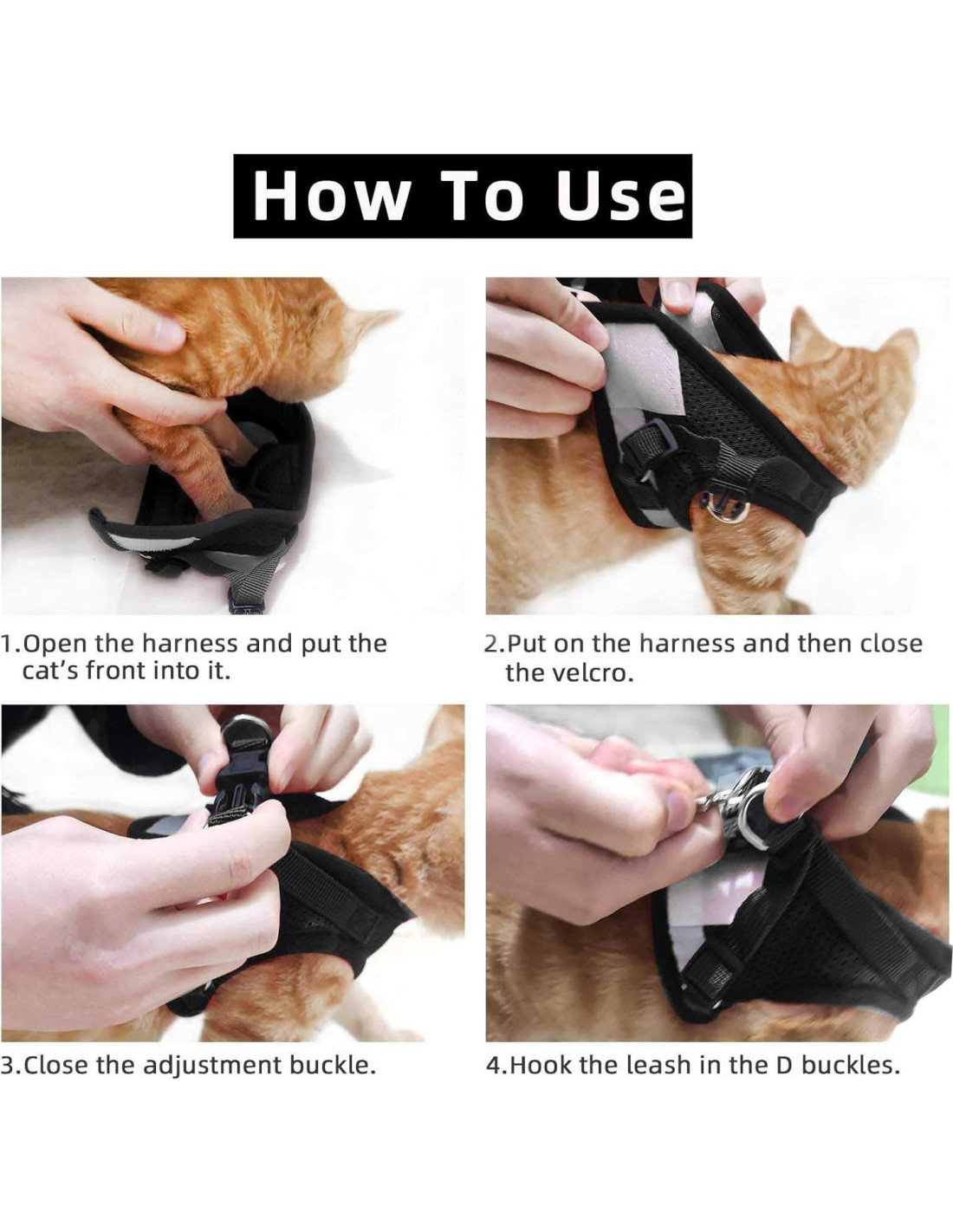 How To Use

1.Open the harness and put the cat's front into it.

2.Put on the harness and then close the velcro.

3.Close the adjustment buckle.

4.Hook the leash in the D buckles.