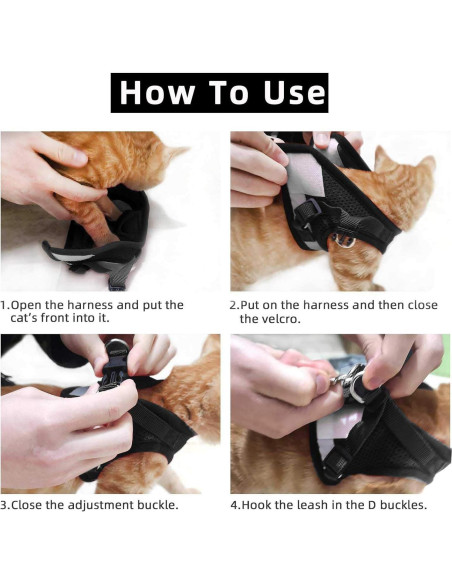 How To Use

1.Open the harness and put the cat's front into it.

2.Put on the harness and then close the velcro.

3.Close the adjustment buckle.

4.Hook the leash in the D buckles.