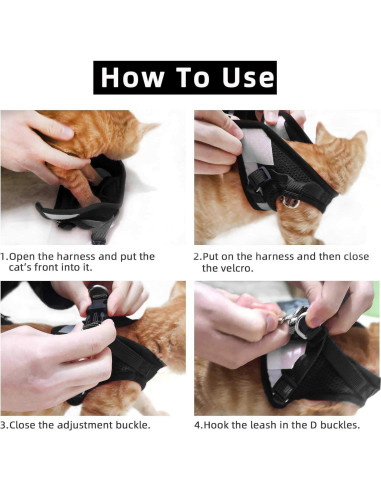 How To Use

1.Open the harness and put the cat's front into it.

2.Put on the harness and then close the velcro.

3.Close the adjustment buckle.

4.Hook the leash in the D buckles.