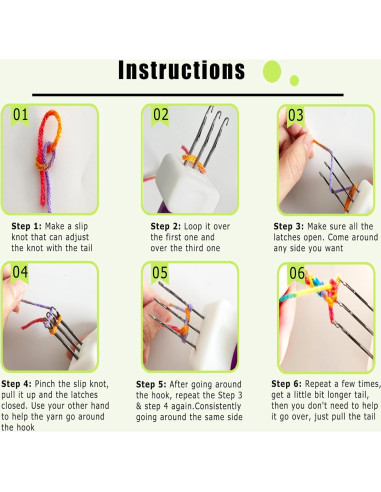 Instructions

01

Step 1: Make a slip knot that can adjust the knot with the tail

02

Step 2: Loop it over the first one and over the third one

03

Step 3: Make sure all the latches open. Come around any side you want

04

Step 4: Pinch the slip knot, pull it up and the latches closed. Use your other hand to help the yarn go around the hook

05

Step 5: After going around the hook, repeat the Step 3 & step 4 again.Consistently going around the same side

06

Step 6: Repeat a few times, get a little bit longer tail, then you don't need to help it go over, just pull the tail