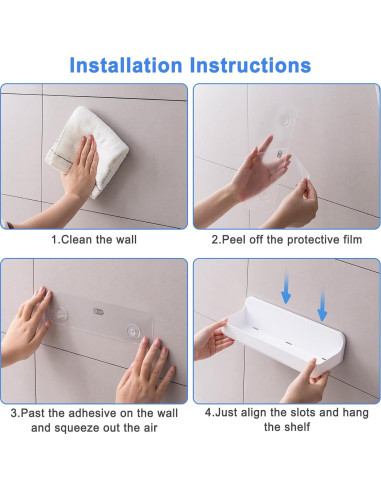 Installation Instructions

1.Clean the wall

2.Peel off the protective film

3.Past the adhesive on the wall and squeeze out the air

4.Just align the slots and hang the shelf