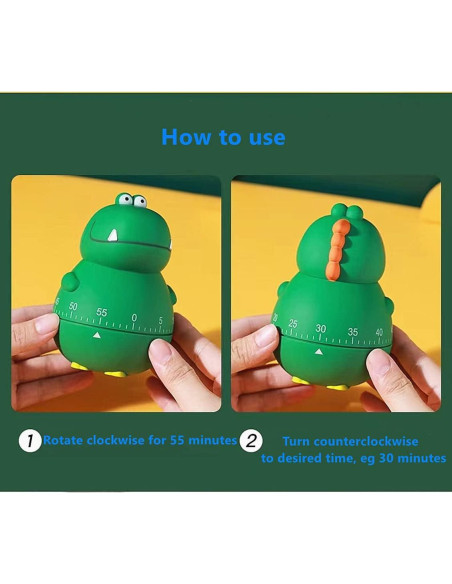 How to use

45 50 55 0 5

20 25 30 35 40

1 Rotate clockwise for 55 minutes

2 Turn counterclockwise to desired time, eg 30 minutes