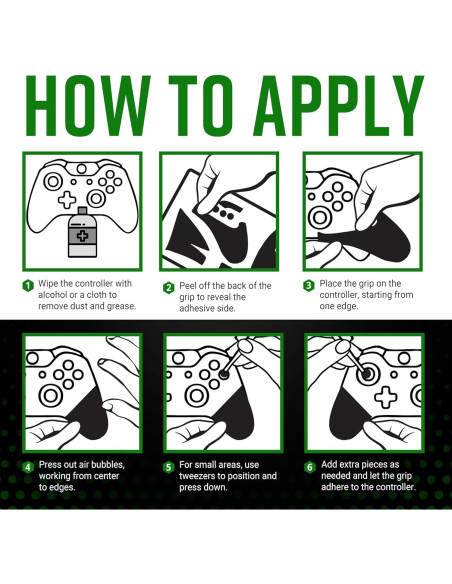 HOW TO APPLY

1 Wipe the controller with alcohol or a cloth to remove dust and grease.

2 Peel off the back of the grip to reveal the adhesive side.

3 Place the grip on the controller, starting from one edge.

4 Press out air bubbles, working from center to edges.

5 For small areas, use tweezers to position and press down.

6 Add extra pieces as needed and let the grip adhere to the controller.