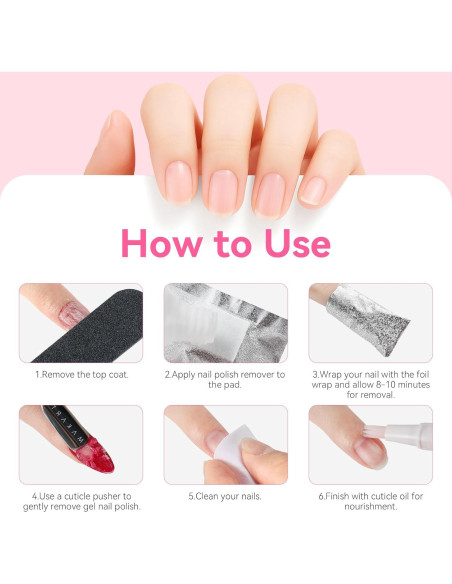 How to Use

1.Remove the top coat.

2.Apply nail polish remover to the pad.

3.Wrap your nail with the foil wrap and allow 8-10 minutes for removal.

MAKARTT

4.Use a cuticle pusher to gently remove gel nail polish.

5.Clean your nails.

6.Finish with cuticle oil for nourishment.