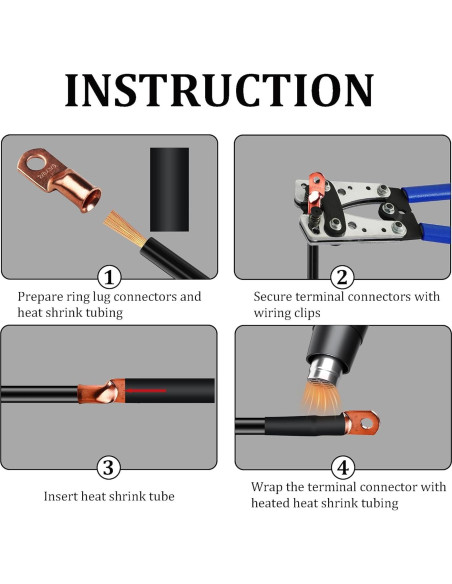 INSTRUCTION

1

Prepare ring lug connectors and heat shrink tubing

2

Secure terminal connectors with wiring clips

3

Insert heat shrink tube

4

Wrap the terminal connector with heated heat shrink tubing