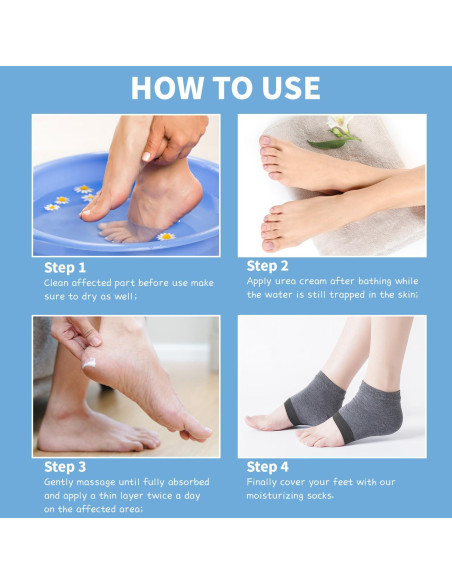 HOW TO USE

Step 1
Clean affected part before use make sure to dry as well;

Step 2
Apply urea cream after bathing while the water is still trapped in the skin;

Step 3
Gently massage until fully absorbed and apply a thin layer twice a day on the affected area;

Step 4
Finally cover your feet with our moisturizing socks.