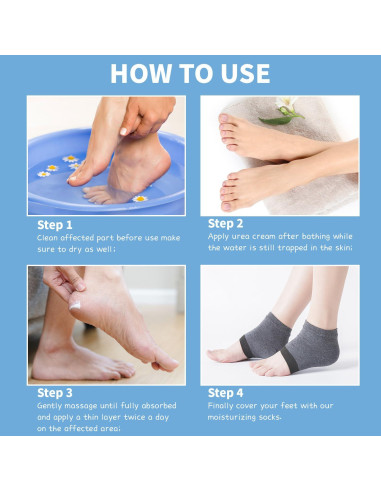 HOW TO USE

Step 1
Clean affected part before use make sure to dry as well;

Step 2
Apply urea cream after bathing while the water is still trapped in the skin;

Step 3
Gently massage until fully absorbed and apply a thin layer twice a day on the affected area;

Step 4
Finally cover your feet with our moisturizing socks.