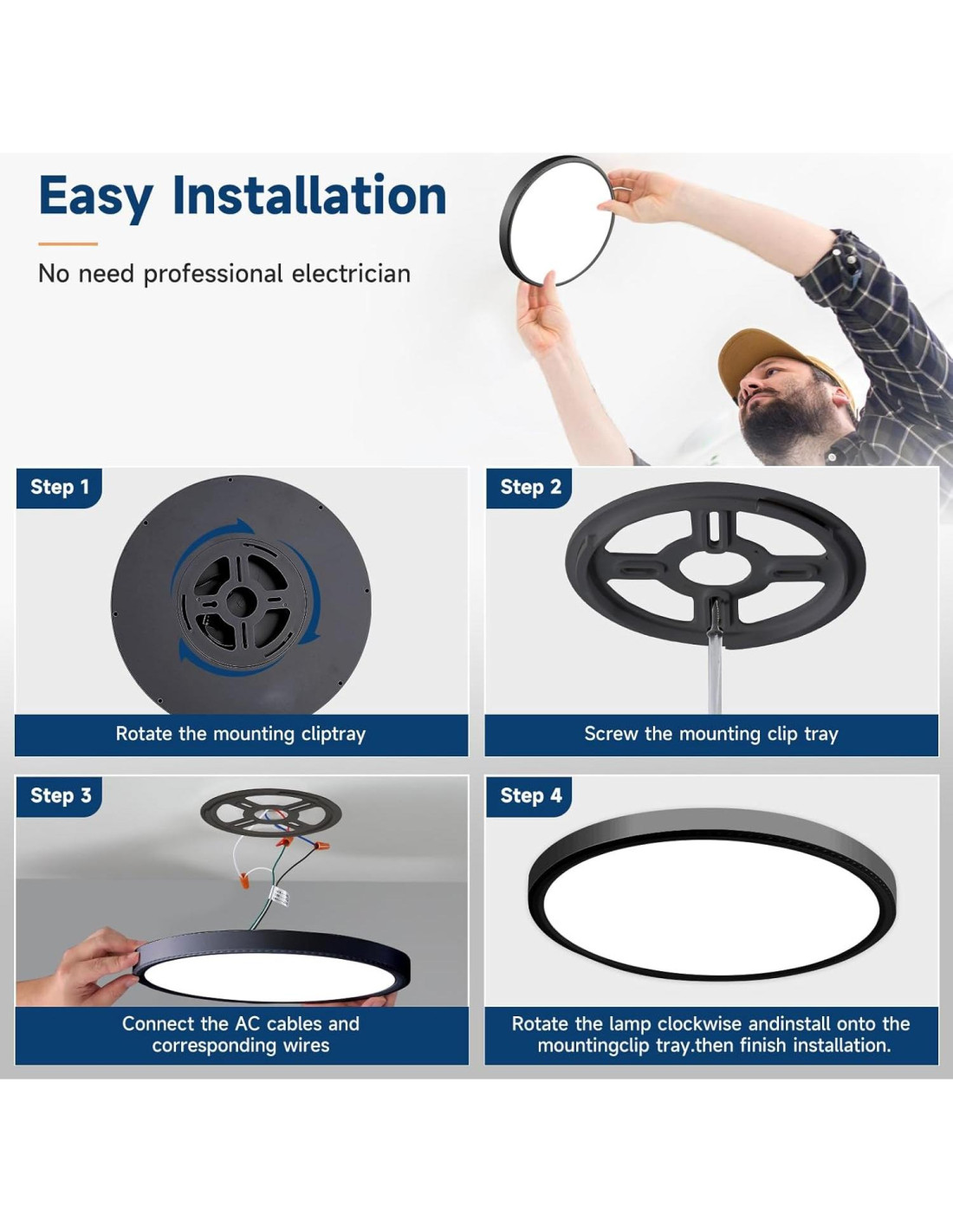 Easy Installation

No need professional electrician

Step 1

Rotate the mounting cliptray

Step 2

Screw the mounting clip tray

Step 3

Connect the AC cables and corresponding wires

Step 4

Rotate the lamp clockwise andinstall onto the mountingclip tray.then finish installation.