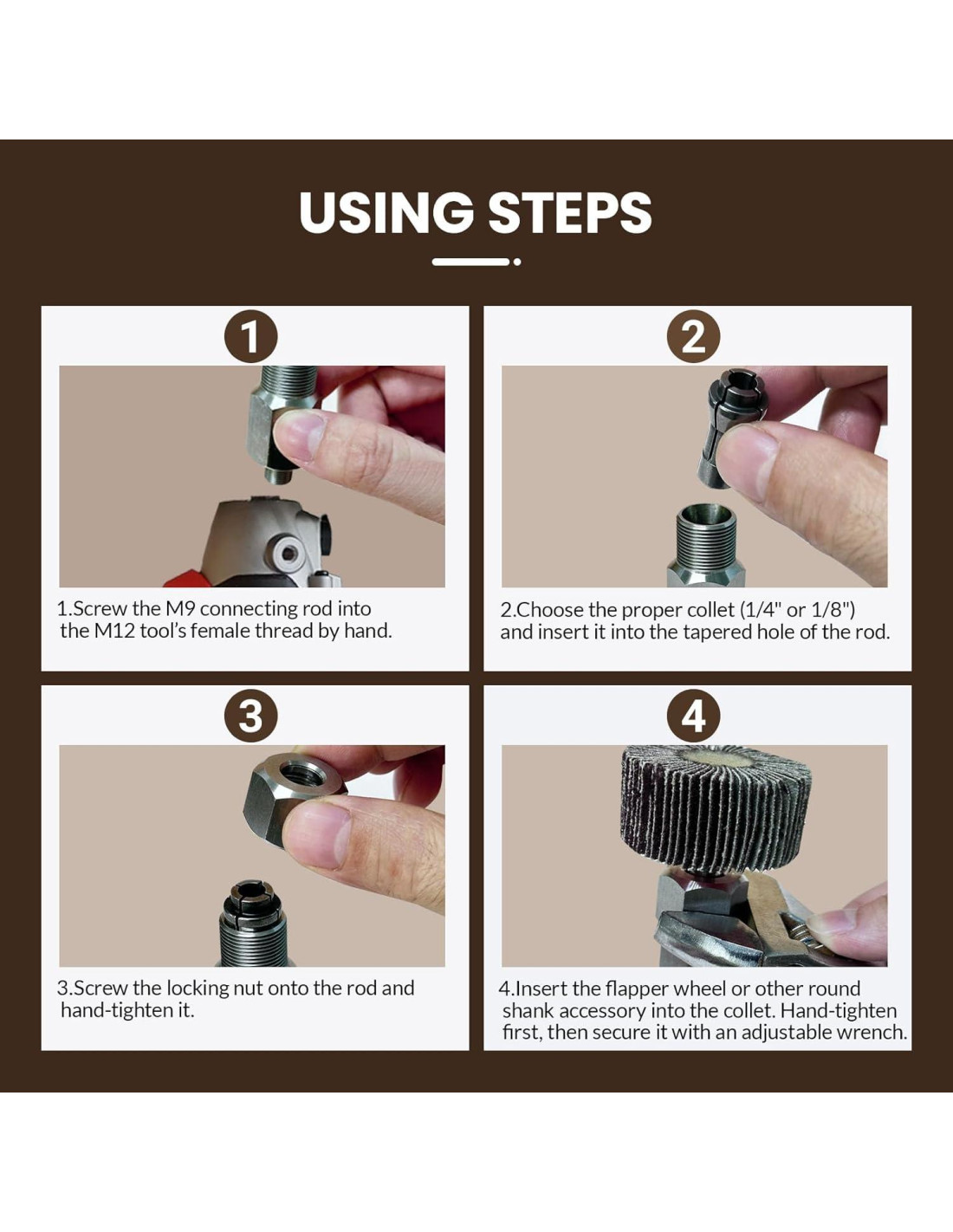 USING STEPS

1

1.Screw the M9 connecting rod into the M12 tool's female thread by hand.

2

2.Choose the proper collet (1/4" or 1/8") and insert it into the tapered hole of the rod.

3

3.Screw the locking nut onto the rod and hand-tighten it.

4

4.Insert the flapper wheel or other round shank accessory into the collet. Hand-tighten first, then secure it with an adjustable wrench.