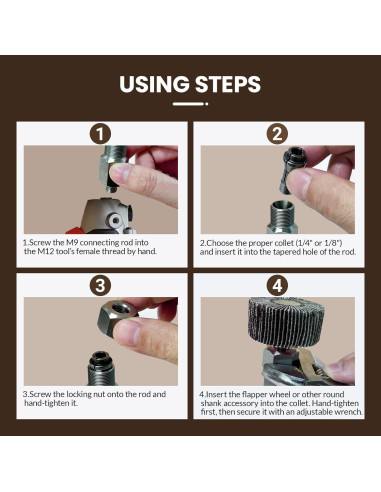 USING STEPS

1

1.Screw the M9 connecting rod into the M12 tool's female thread by hand.

2

2.Choose the proper collet (1/4" or 1/8") and insert it into the tapered hole of the rod.

3

3.Screw the locking nut onto the rod and hand-tighten it.

4

4.Insert the flapper wheel or other round shank accessory into the collet. Hand-tighten first, then secure it with an adjustable wrench.