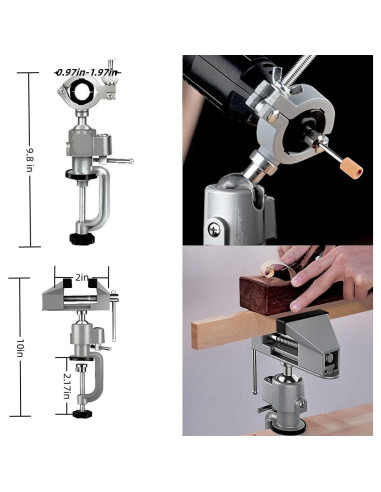 0.97in-1.97in
9.8 in
2in
10in
2.17in