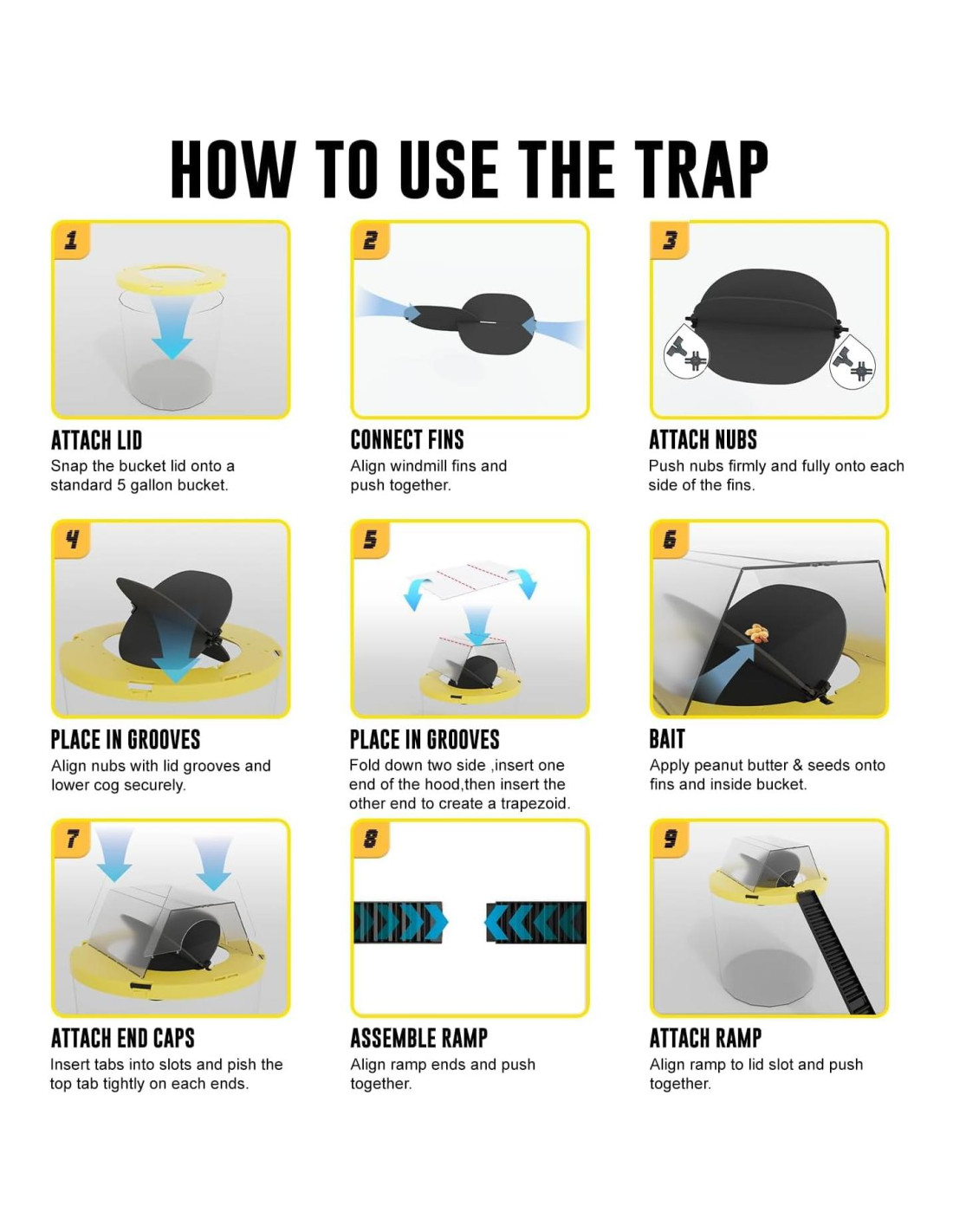 HOW TO USE THE TRAP

1

ATTACH LID
Snap the bucket lid onto a standard 5 gallon bucket.

2

CONNECT FINS
Align windmill fins and push together.

3

ATTACH NUBS
Push nubs firmly and fully onto each side of the fins.

4

PLACE IN GROOVES
Align nubs with lid grooves and lower cog securely.

5

PLACE IN GROOVES
Fold down two side ,insert one end of the hood,then insert the other end to create a trapezoid.

6

BAIT
Apply peanut butter & seeds onto fins and inside bucket.

7

ATTACH END CAPS
Insert tabs into slots and pish the top tab tightly on each ends.

8

ASSEMBLE RAMP
Align ramp ends and push together.

9

ATTACH RAMP
Align ramp to lid slot and push together.