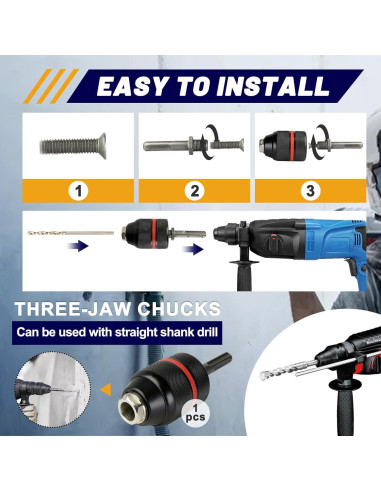 EASY TO INSTALL

1

2

3

THREE-JAW CHUCKS

Can be used with straight shank drill

1 pcs