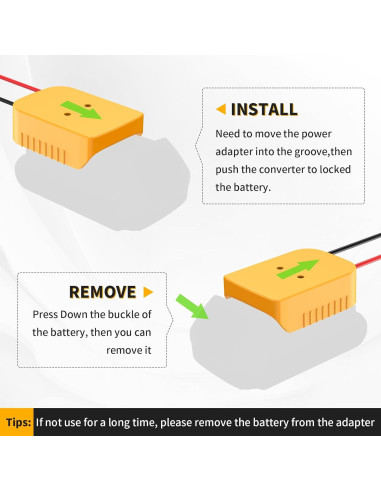 INSTALL

Need to move the power adapter into the groove,then push the converter to locked the battery.

REMOVE

Press Down the buckle of the battery, then you can remove it

Tips: If not use for a long time, please remove the battery from the adapter