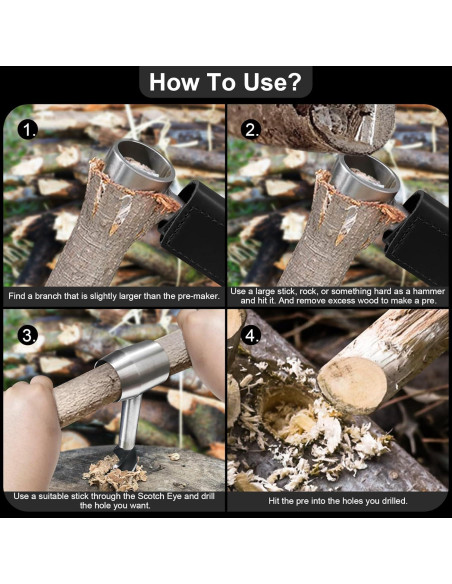 How To Use?

1.

Find a branch that is slightly larger than the pre-maker.

2.

Use a large stick, rock, or something hard as a hammer and hit it. And remove excess wood to make a pre.

3.

Use a suitable stick through the Scotch Eye and drill the hole you want.

4.

Hit the pre into the holes you drilled.