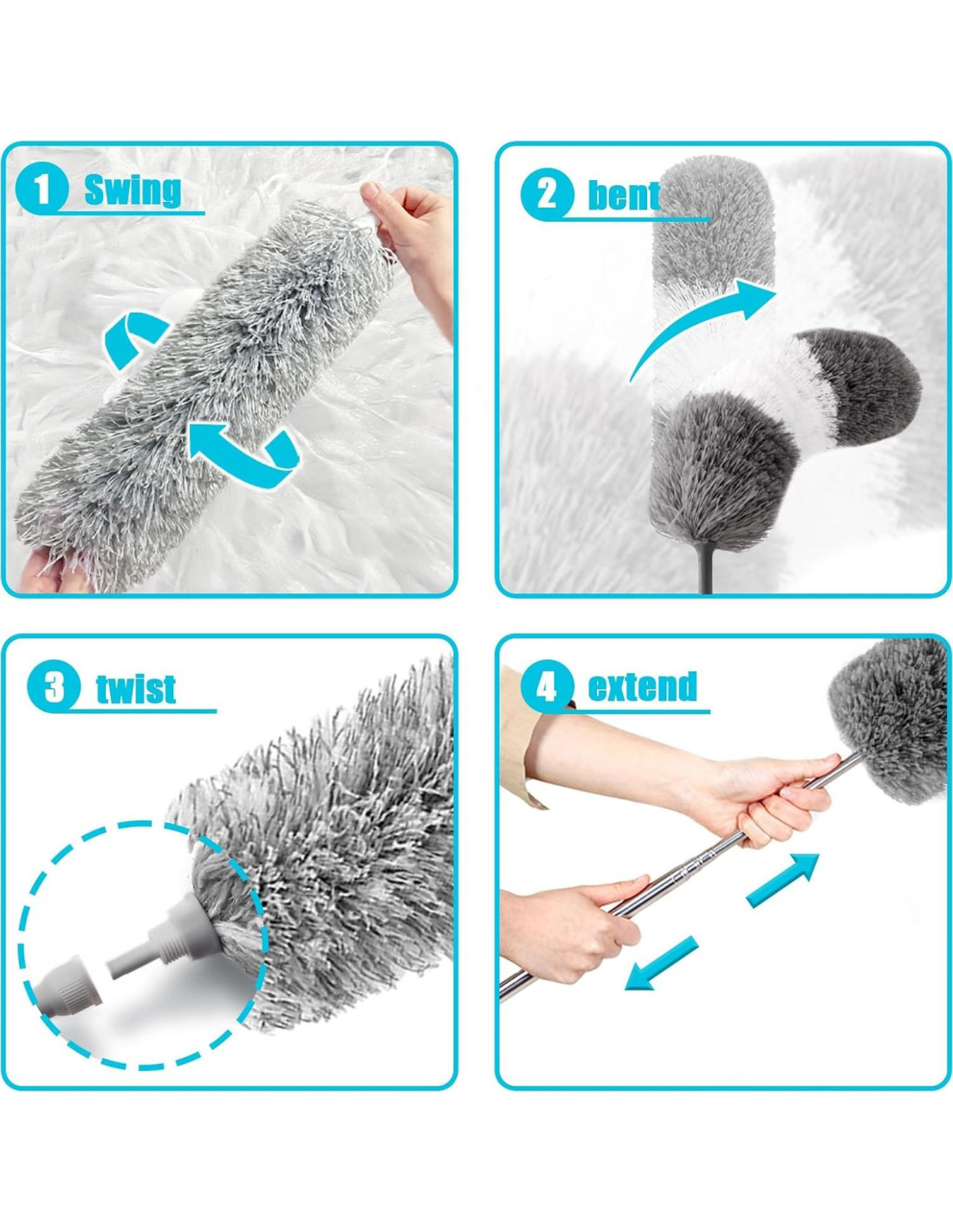 1 Swing

2 bent

3 twist

4 extend