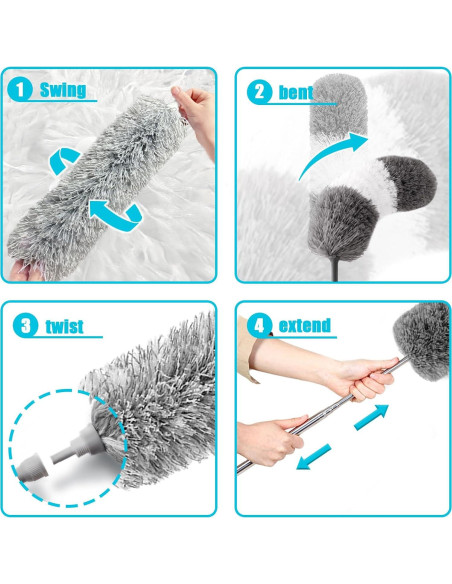 1 Swing

2 bent

3 twist

4 extend