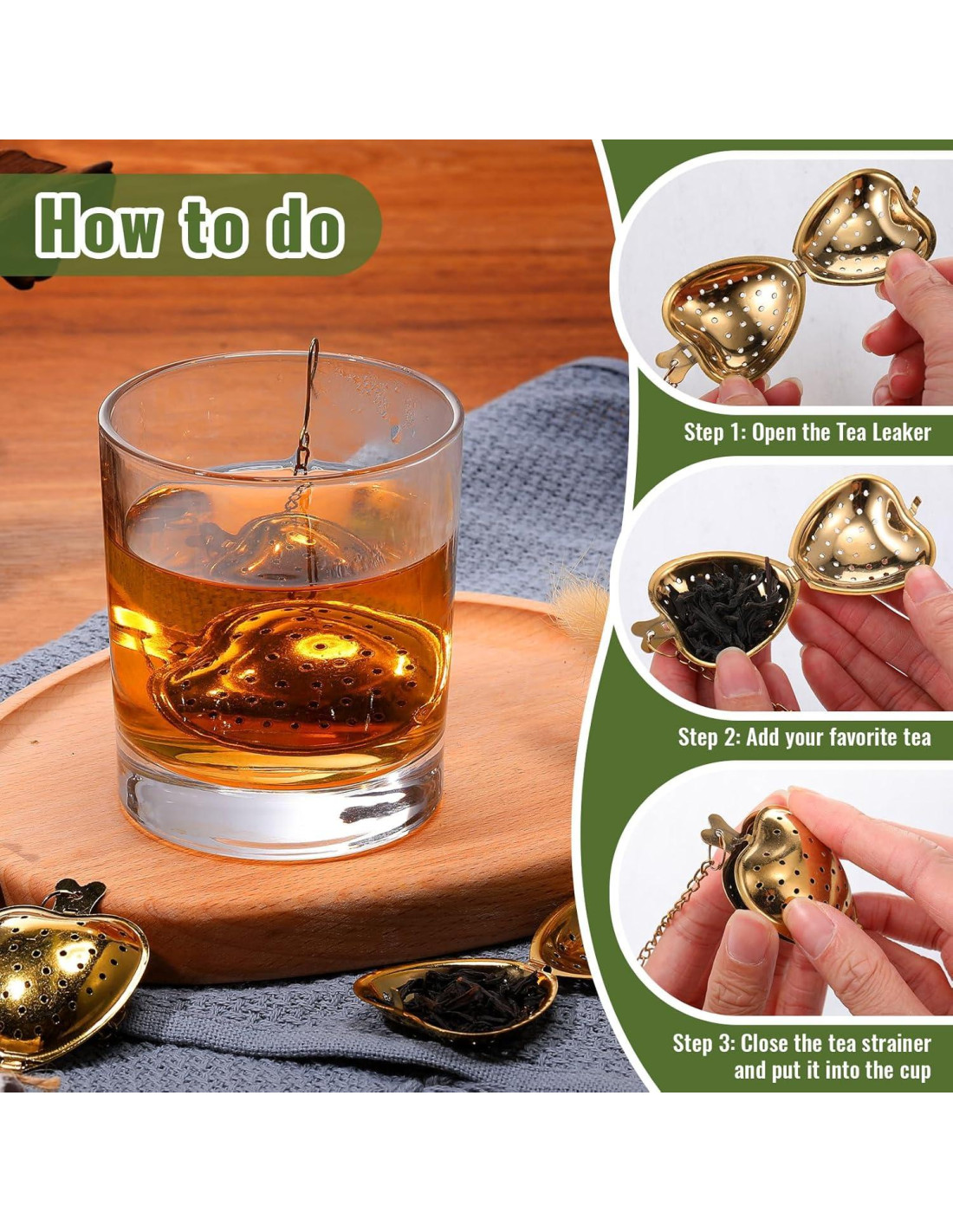 How to do

Step 1: Open the Tea Leaker

Step 2: Add your favorite tea

Step 3: Close the tea strainer and put it into the cup