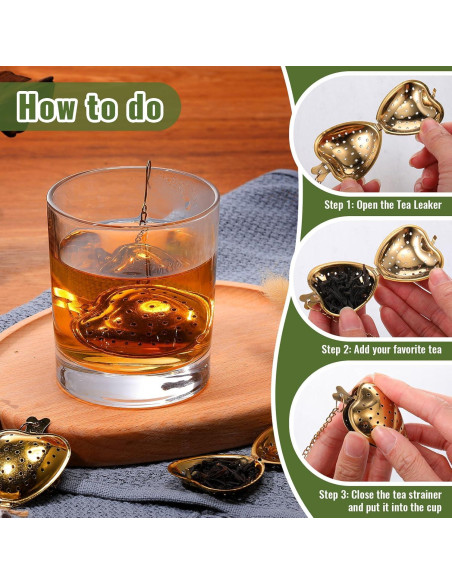 How to do

Step 1: Open the Tea Leaker

Step 2: Add your favorite tea

Step 3: Close the tea strainer and put it into the cup