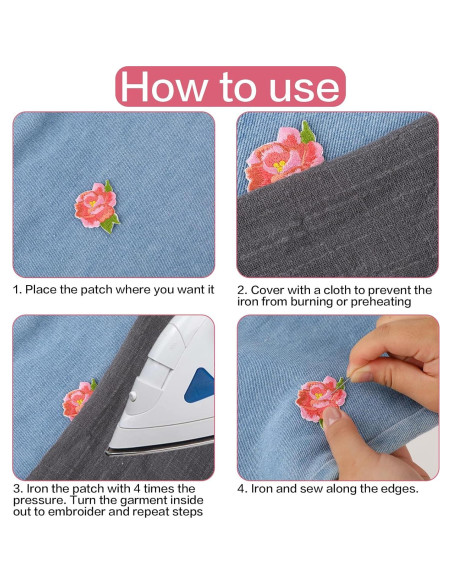 How to use

1. Place the patch where you want it

2. Cover with a cloth to prevent the iron from burning or preheating

3. Iron the patch with 4 times the pressure. Turn the garment inside out to embroider and repeat steps

4. Iron and sew along the edges.