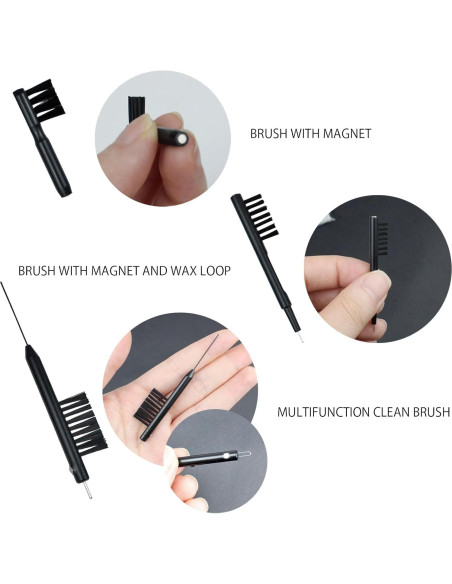 BRUSH WITH MAGNET

BRUSH WITH MAGNET AND WAX LOOP

MULTIFUNCTION CLEAN BRUSH