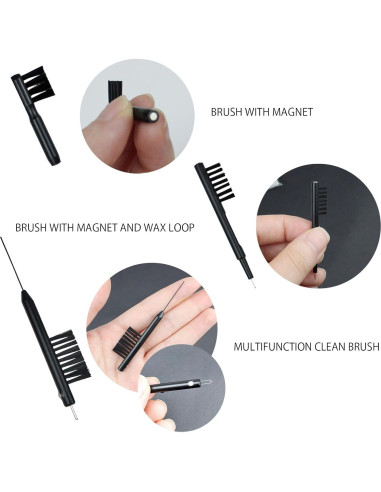 BRUSH WITH MAGNET

BRUSH WITH MAGNET AND WAX LOOP

MULTIFUNCTION CLEAN BRUSH