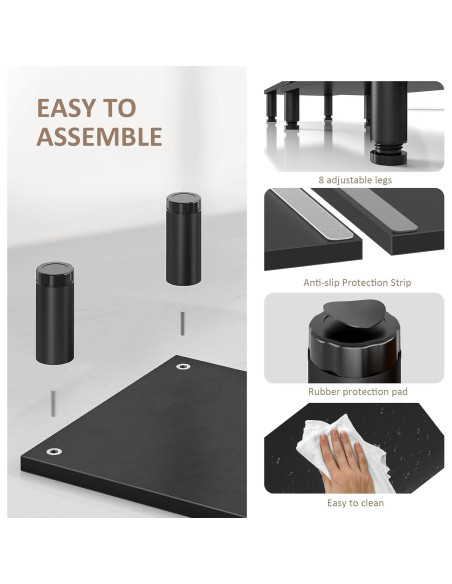 EASY TO ASSEMBLE

8 adjustable legs

Anti-slip Protection Strip

Rubber protection pad

Easy to clean