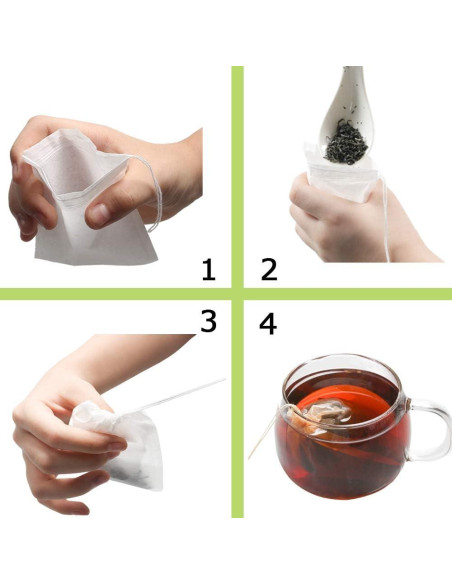 1
2
3
4