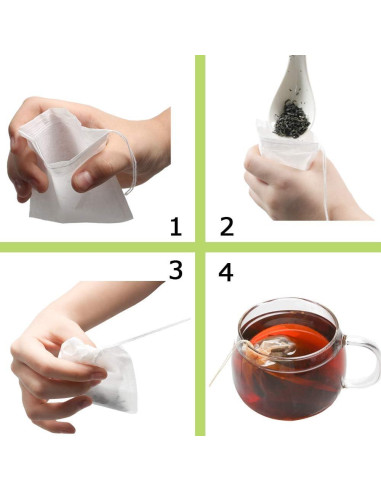 1
2
3
4