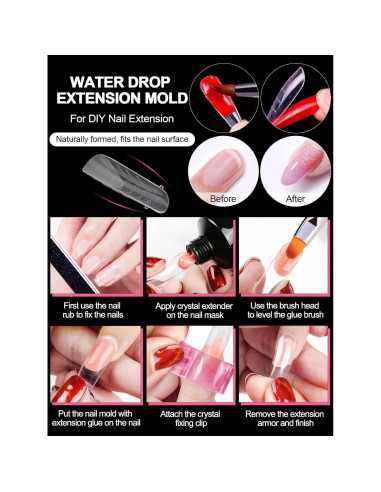 WATER DROP EXTENSION MOLD

For DIY Nail Extension

Naturally formed, fits the nail surface

Before

After

First use the nail rub to fix the nails

Apply crystal extender on the nail mask

Use the brush head to level the glue brush

Put the nail mold with extension glue on the nail

Attach the crystal fixing clip

Remove the extension armor and finish