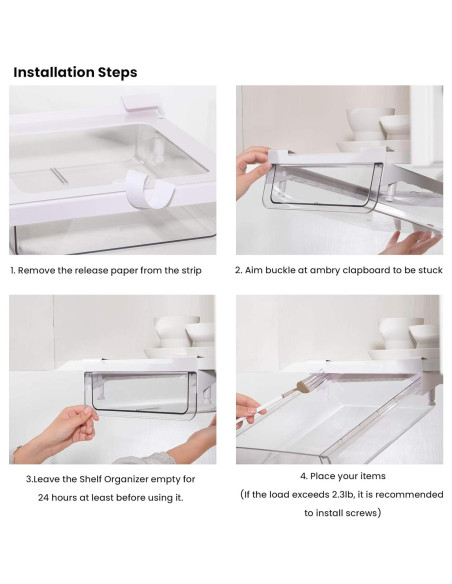 Installation Steps

1. Remove the release paper from the strip

2. Aim buckle at ambry clapboard to be stuck

3.Leave the Shelf Organizer empty for 24 hours at least before using it.

4. Place your items
(If the load exceeds 2.3lb, it is recommended to install screws)