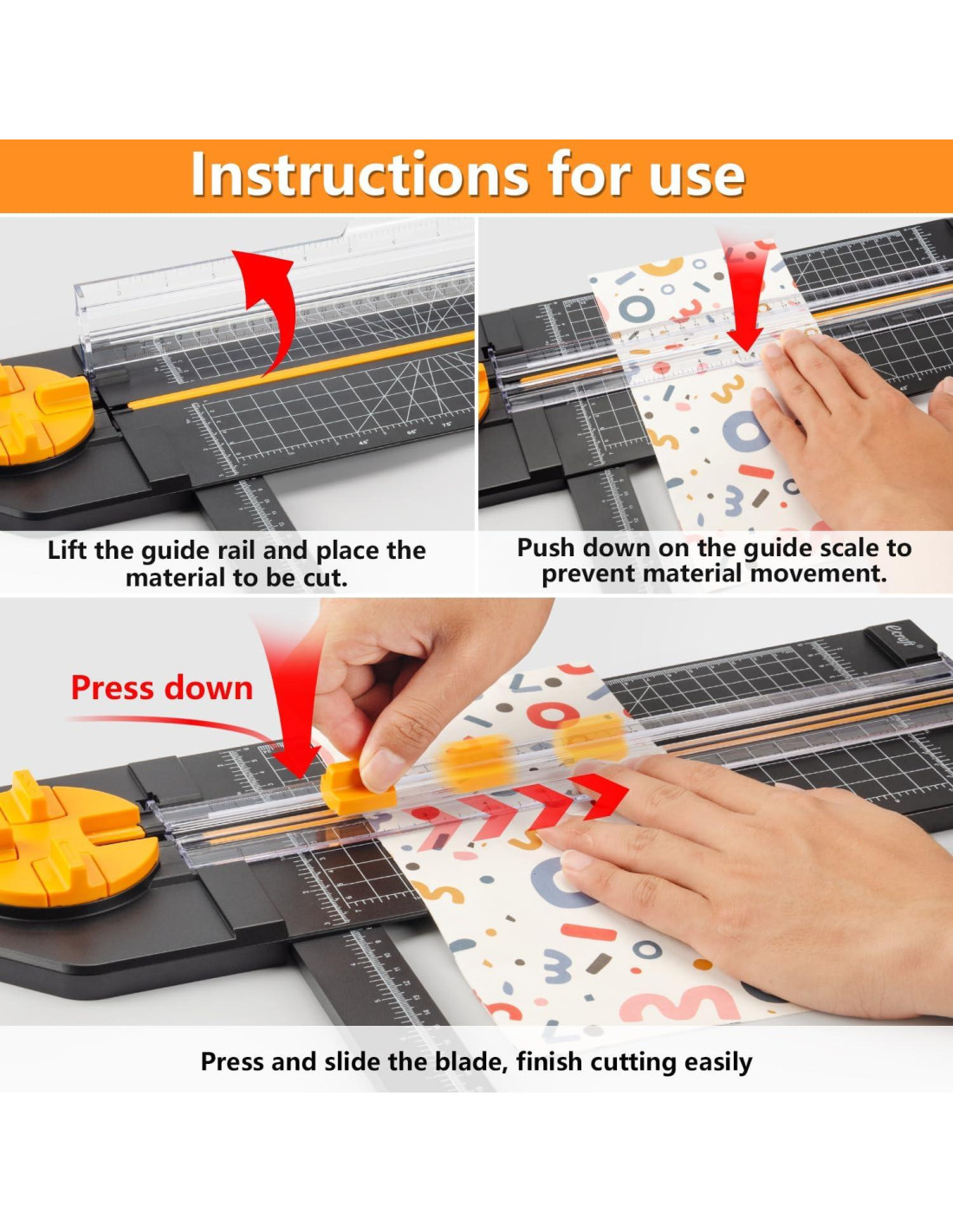 Instructions for use

Lift the guide rail and place the material to be cut.

Push down on the guide scale to prevent material movement.

Press down

Press and slide the blade, finish cutting easily