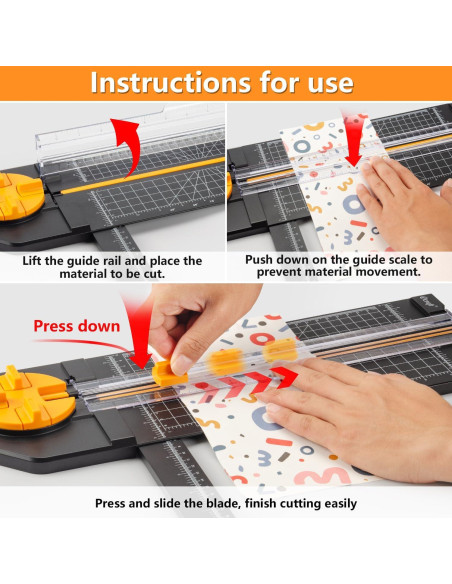 Instructions for use

Lift the guide rail and place the material to be cut.

Push down on the guide scale to prevent material movement.

Press down

Press and slide the blade, finish cutting easily