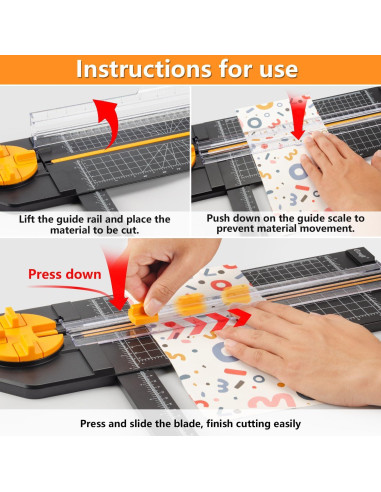 Instructions for use

Lift the guide rail and place the material to be cut.

Push down on the guide scale to prevent material movement.

Press down

Press and slide the blade, finish cutting easily