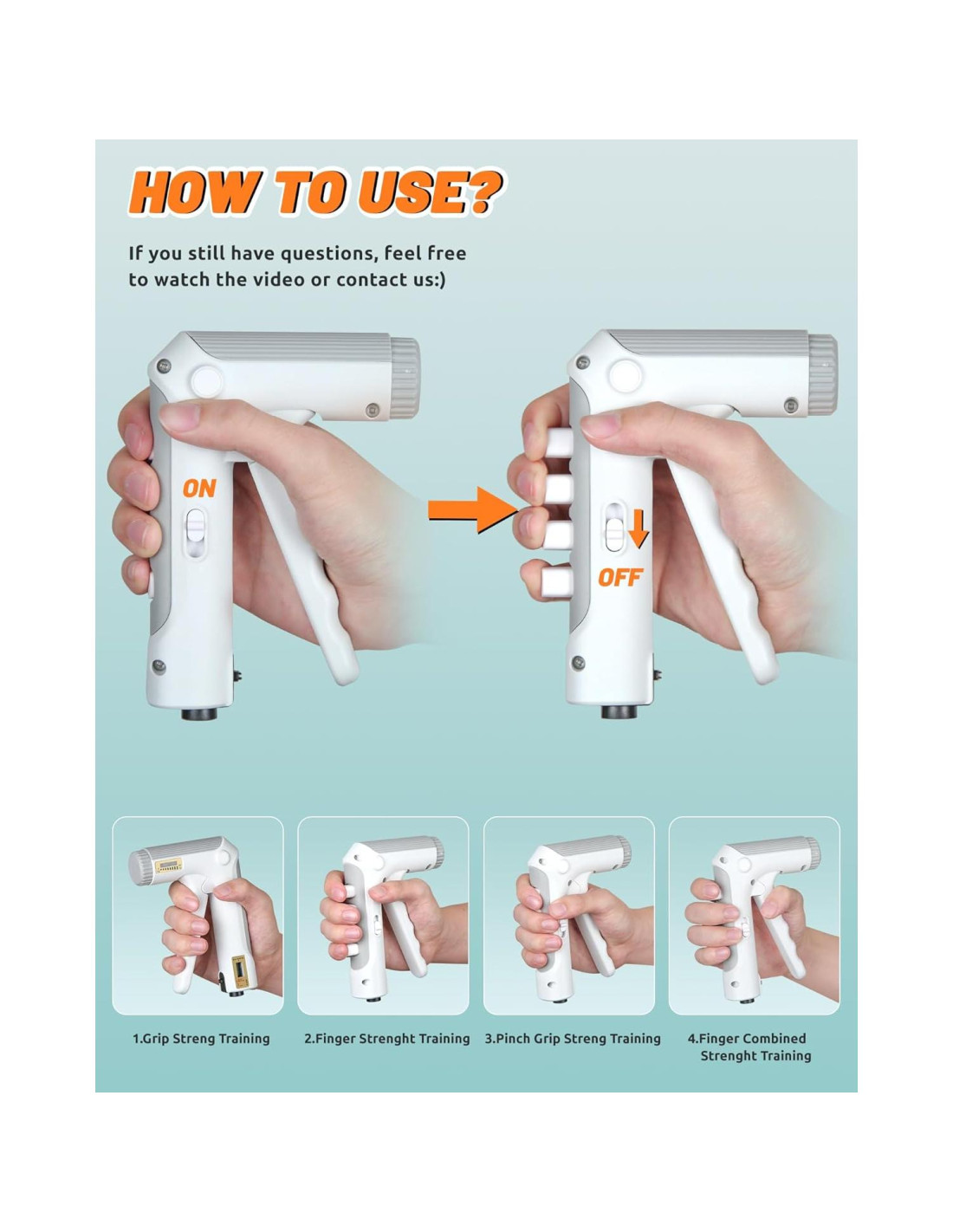 HOW TO USE?

If you still have questions, feel free to watch the video or contact us:)

ON

OFF

1.Grip Streng Training

2.Finger Strenght Training

3.Pinch Grip Streng Training

4.Finger Combined Strenght Training