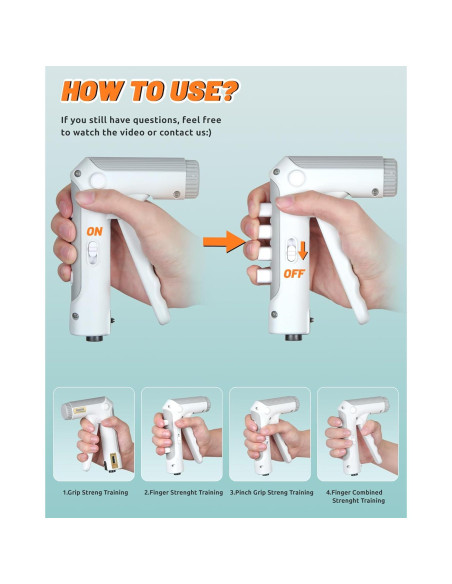 HOW TO USE?

If you still have questions, feel free to watch the video or contact us:)

ON

OFF

1.Grip Streng Training

2.Finger Strenght Training

3.Pinch Grip Streng Training

4.Finger Combined Strenght Training