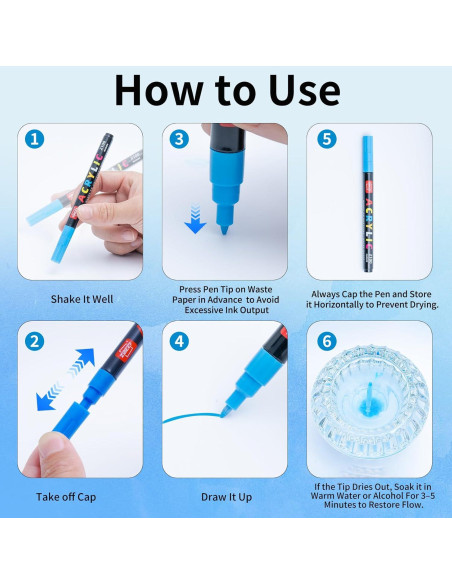 How to Use

1
ACRYLIC

Shake It Well

3

Press Pen Tip on Waste Paper in Advance to Avoid Excessive Ink Output

5
ACRYLIC

Always Cap the Pen and Store it Horizontally to Prevent Drying.

2

Take off Cap

4

Draw It Up

6

If the Tip Dries Out, Soak it in Warm Water or Alcohol For 3-5 Minutes to Restore Flow.