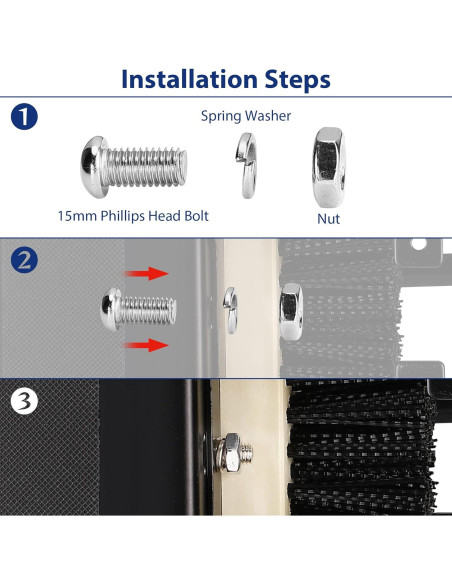 Installation Steps

1

Spring Washer

15mm Phillips Head Bolt

Nut

2

3