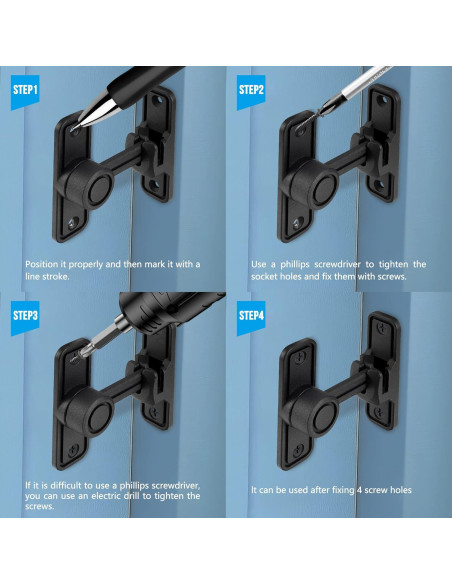 STEP1

Position it properly and then mark it with a line stroke.

STEP2

Use a phillips screwdriver to tighten the socket holes and fix them with screws.

STEP3

If it is difficult to use a phillips screwdriver, you can use an electric drill to tighten the screws.

STEP4

It can be used after fixing 4 screw holes