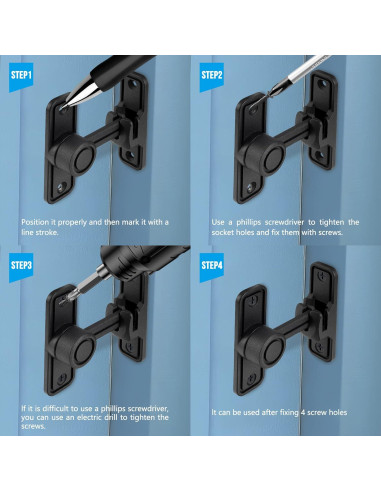 STEP1

Position it properly and then mark it with a line stroke.

STEP2

Use a phillips screwdriver to tighten the socket holes and fix them with screws.

STEP3

If it is difficult to use a phillips screwdriver, you can use an electric drill to tighten the screws.

STEP4

It can be used after fixing 4 screw holes