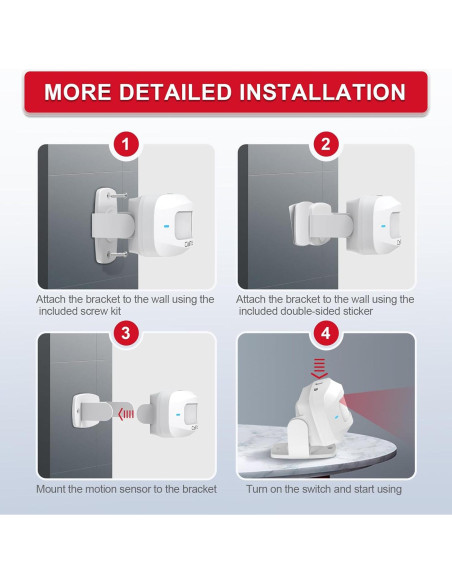 MORE DETAILED INSTALLATION

1

Attach the bracket to the wall using the included screw kit

2

Attach the bracket to the wall using the included double-sided sticker

3

Mount the motion sensor to the bracket

4

Turn on the switch and start using