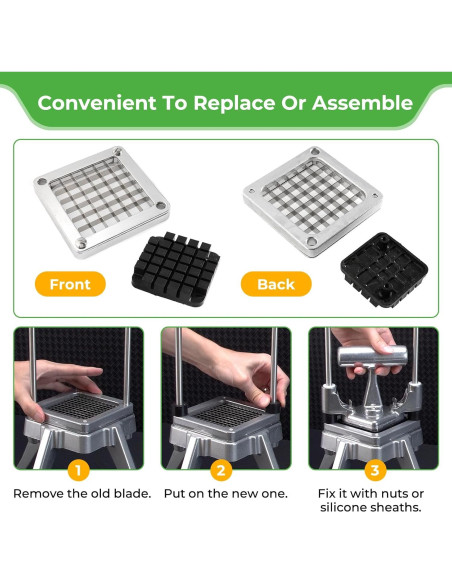 Convenient To Replace Or Assemble

Front

Back

1

Remove the old blade.

2

Put on the new one.

3

Fix it with nuts or silicone sheaths.